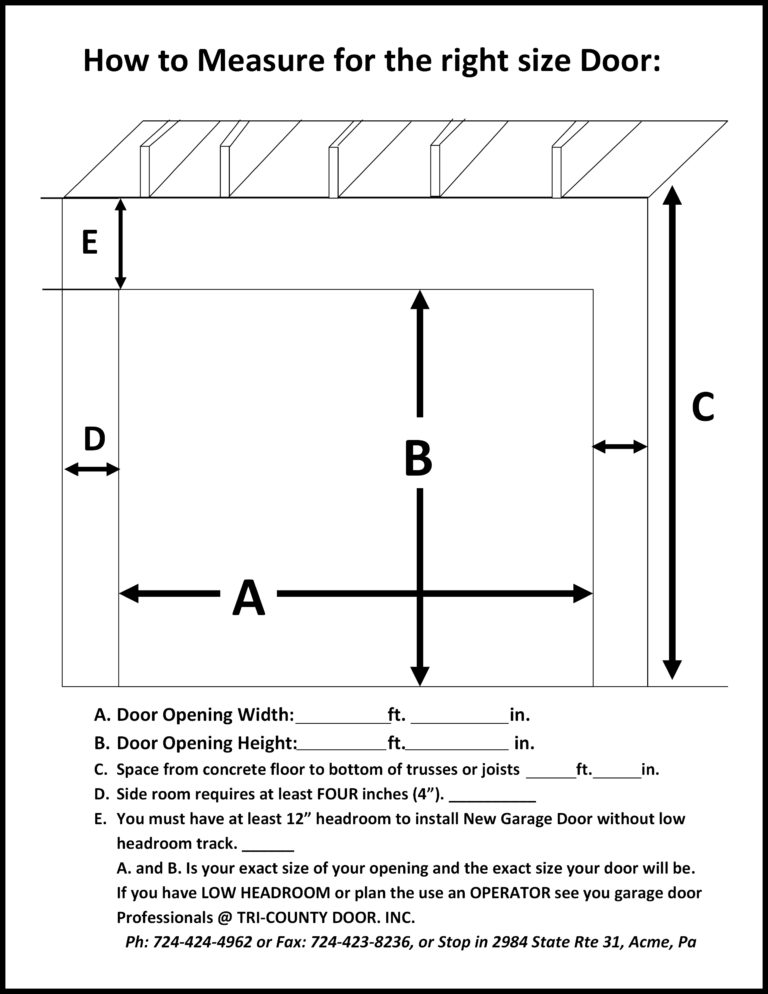 How to Measure for the right size Door:

E

D

B

C

A

A. Door Opening Width:__________ft. __________in.
B. Door Opening Height:__________ft.__________ in.
C. Space from concrete floor to bottom of trusses or joists ______ft.______in.
D. Side room requires at least FOUR inches (4"). __________
E. You must have at least 12" headroom to install New Garage Door without low headroom track. ______
A. and B. Is your exact size of your opening and the exact size your door will be.
If you have LOW HEADROOM or plan the use an OPERATOR see you garage door Professionals @ TRI-COUNTY DOOR. INC.
Ph: 724-424-4962 or Fax: 724-423-8236, or Stop in 2984 State Rte 31, Acme, Pa